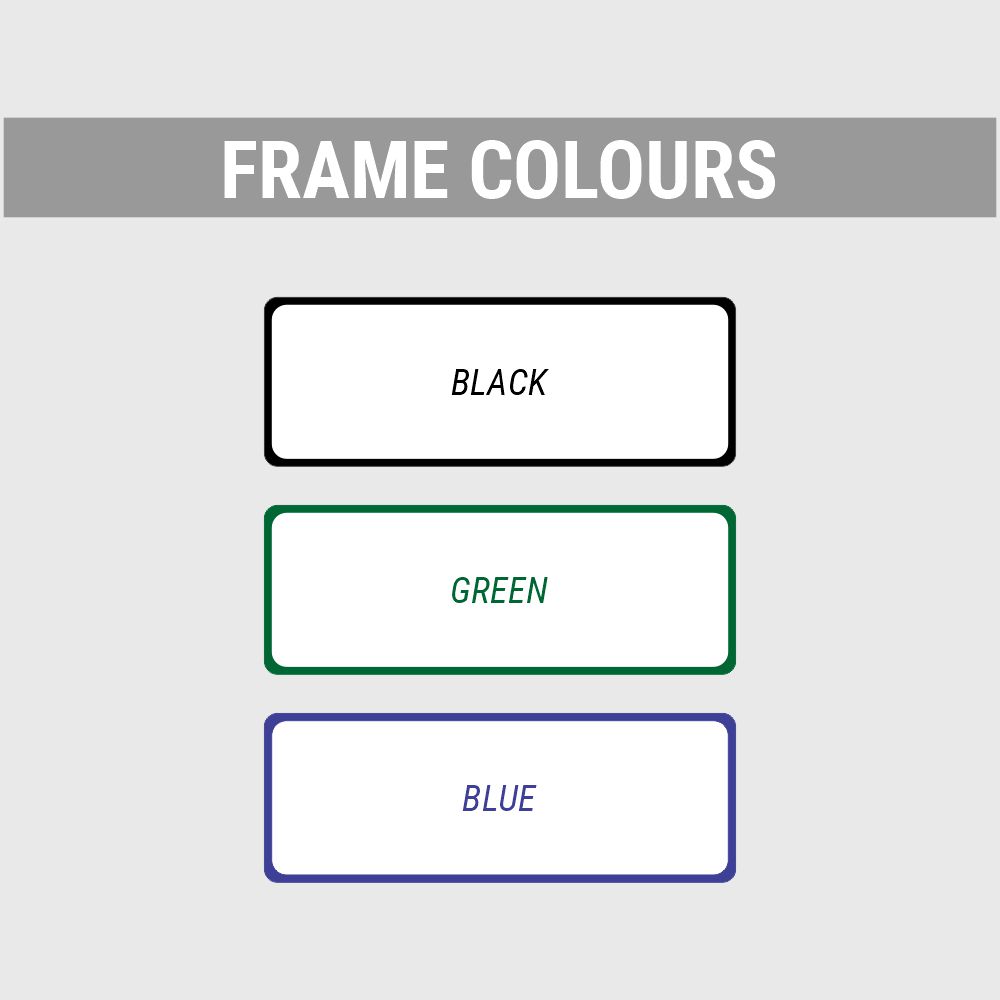 FRAME COLOURS

BLACK

GREEN

BLUE